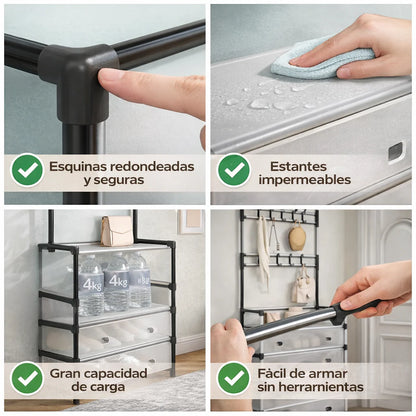 Esquinas redondeadas y seguras

Estantes impermeables

4kg 4kg 4kg

Gran capacidad de carga

Fàcil de armar sin herrarnientas